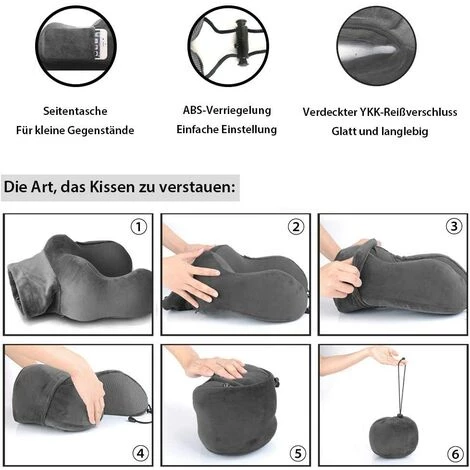 Seitentasche
Für kleine Gegenstände

ABS-Verriegelung
Einfache Einstellung

Verdeckter YKK-Reißverschluss
Glatt und langlebig

Die Art, das Kissen zu verstauen:

①

②

③

④

⑤

⑥