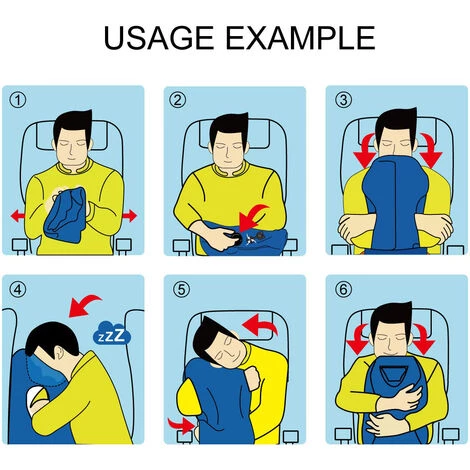 USAGE EXAMPLE

①

②

③

④

zZZ

⑤

⑥