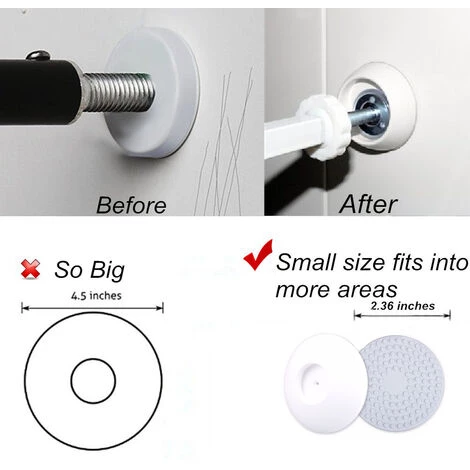 Before

After

So Big

4.5 inches

Small size fits into more areas

2.36 inches