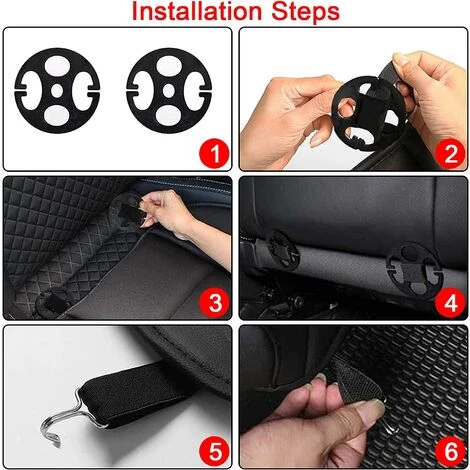 Installation Steps

1

2

3

4

5

6