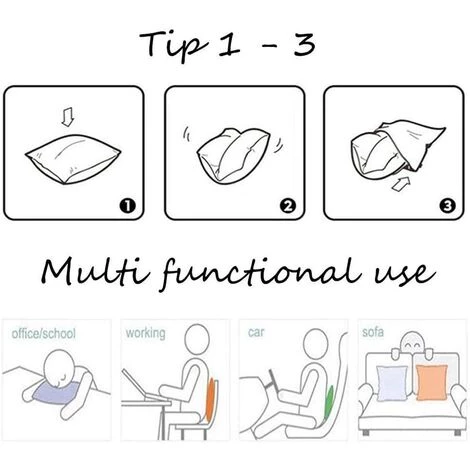 Tip 1 - 3

1

2

3

Multi functional use

office/school

working

car

sofa