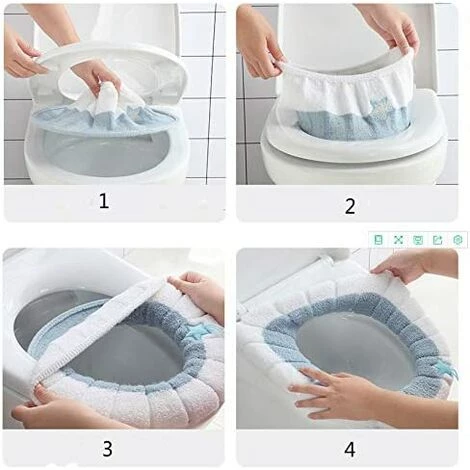 1

2

3

4