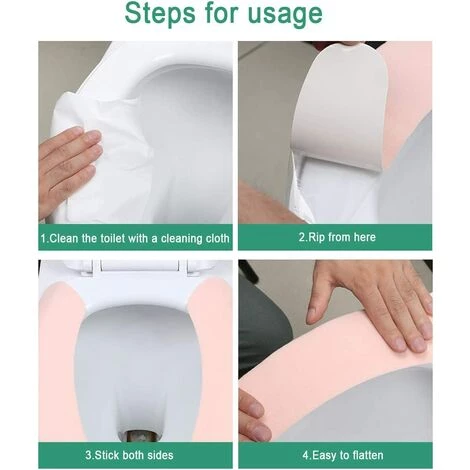 Steps for usage

1.Clean the toilet with a cleaning cloth

2.Rip from here

3.Stick both sides

4.Easy to flatten