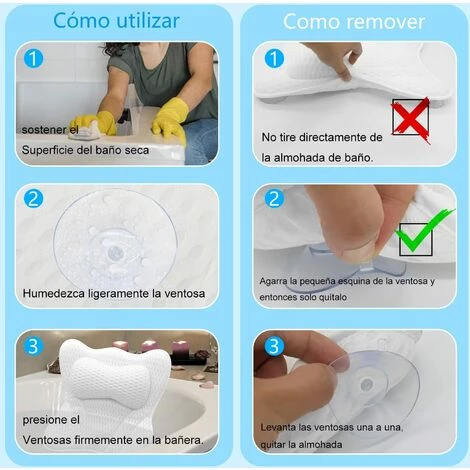 Cómo utilizar

1
sostener el
Superficie del baño seca

2
Humedezca ligeramente la ventosa

3
presione el
Ventosas firmemente en la bañera.

Como remover

1
No tire directamente de la almohada de baño.

2
Agarra la pequeña esquina de la ventosa y entonces solo quitalo

3
Levanta las ventosas una a una, quitar la almohada