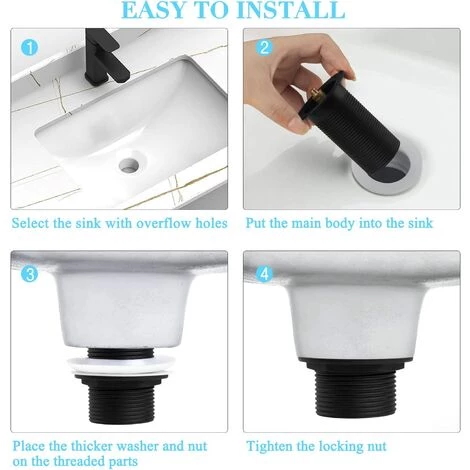 EASY TO INSTALL

1

Select the sink with overflow holes

2

Put the main body into the sink

3

Place the thicker washer and nut on the threaded parts

4

Tighten the locking nut