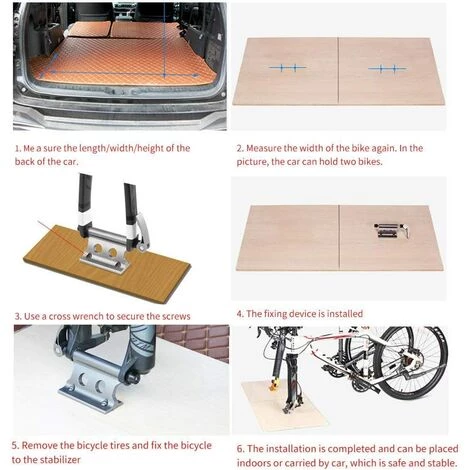 1. Me a sure the length/width/height of the back of the car.

2. Measure the width of the bike again. In the picture, the car can hold two bikes.

3. Use a cross wrench to secure the screws

4. The fixing device is installed

5. Remove the bicycle tires and fix the bicycle to the stabilizer

6. The installation is completed and can be placed indoors or carried by car, which is safe and stable.