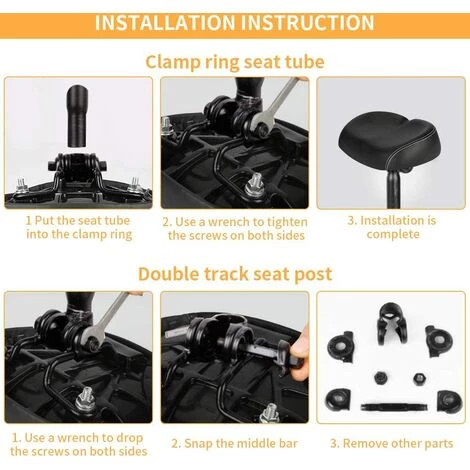 INSTALLATION INSTRUCTION

Clamp ring seat tube

1 Put the seat tube into the clamp ring

2. Use a wrench to tighten the screws on both sides

3. Installation is complete

Double track seat post

1. Use a wrench to drop the screws on both sides

2. Snap the middle bar

3. Remove other parts