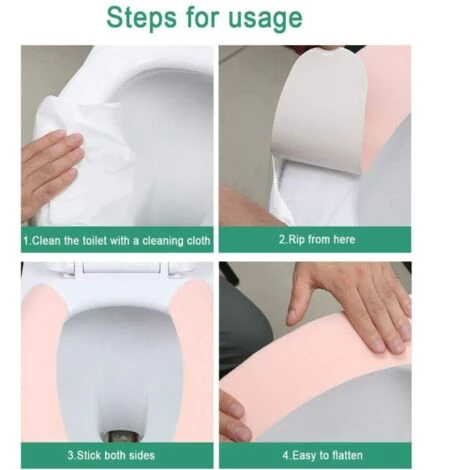 Steps for usage

1.Clean the toilet with a cleaning cloth

2.Rip from here

3.Stick both sides

4.Easy to flatten